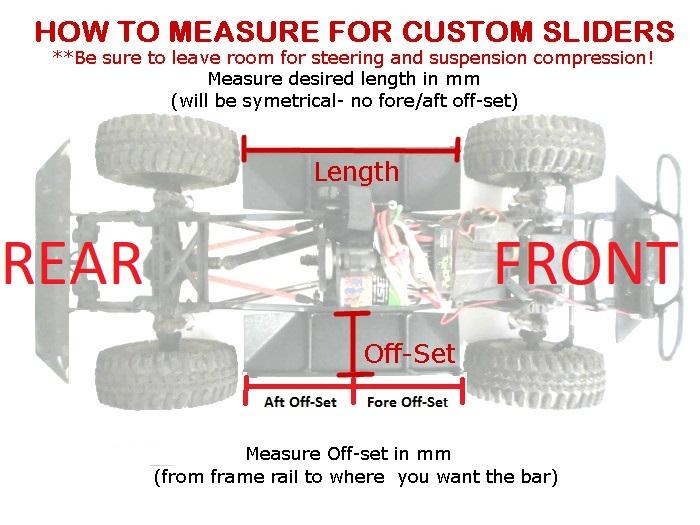 HOW TO MEASURE FOR CUSTOM SLIDERS
**Be sure to leave room for steering and suspension compression!
Measure desired length in mm
(will be symetrical- no fore/aft off-set)

Length

REAR

FRONT

Off-Set

Aft Off-Set

Fore Off-Set

Measure Off-set in mm
(from frame rail to where you want the bar)