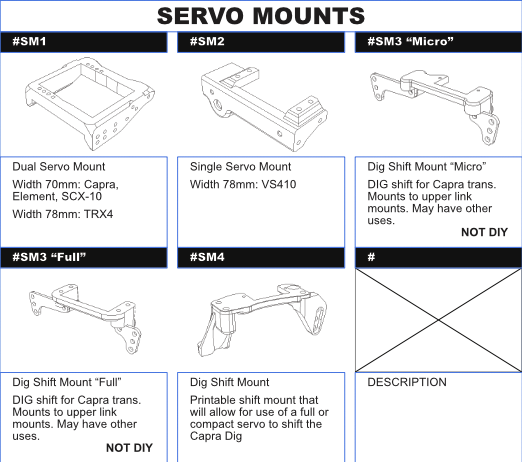 SERVO MOUNTS

#SM1

Dual Servo Mount

Width 70mm: Capra, Element, SCX-10

Width 78mm: TRX4

#SM2

Single Servo Mount

Width 78mm: VS410

#SM3 “Micro”

Dig Shift Mount “Micro”

DIG shift for Capra trans. Mounts to upper link mounts. May have other uses.

NOT DIY

#SM3 “Full”

Dig Shift Mount “Full”

DIG shift for Capra trans. Mounts to upper link mounts. May have other uses.

NOT DIY

#SM4

Dig Shift Mount

Printable shift mount that will allow for use of a full or compact servo to shift the Capra Dig

#

DESCRIPTION