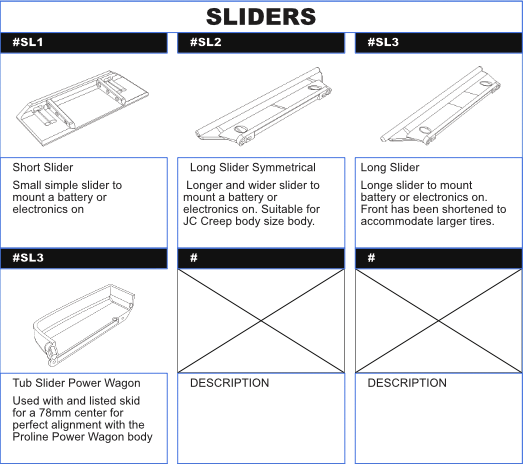 SLIDERS

#SL1

Short Slider

Small simple slider to mount a battery or electronics on

#SL2

Long Slider Symmetrical

Longer and wider slider to mount a battery or electronics on. Suitable for JC Creep body size body.

#SL3

Long Slider

Longe slider to mount battery or electronics on. Front has been shortened to accommodate larger tires.

#SL3

Tub Slider Power Wagon

Used with and listed skid for a 78mm center for perfect alignment with the Proline Power Wagon body

#

DESCRIPTION

#

DESCRIPTION