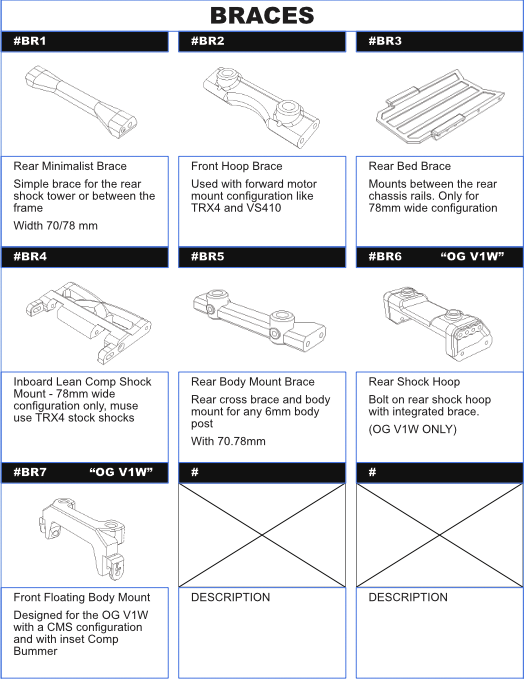 BRACES

#BR1

Rear Minimalist Brace

Simple brace for the rear shock tower or between the frame

Width 70/78 mm

#BR2

Front Hoop Brace

Used with forward motor mount configuration like TRX4 and VS410

#BR3

Rear Bed Brace

Mounts between the rear chassis rails. Only for 78mm wide configuration

#BR4

Inboard Lean Comp Shock Mount - 78mm wide configuration only, muse use TRX4 stock shocks

#BR5

Rear Body Mount Brace

Rear cross brace and body mount for any 6mm body post

With 70.78mm

#BR6 "OG V1W"

Rear Shock Hoop

Bolt on rear shock hoop with integrated brace.

(OG V1W ONLY)

#BR7 "OG V1W"

Front Floating Body Mount

Designed for the OG V1W with a CMS configuration and with inset Comp Bummer

#

DESCRIPTION

#

DESCRIPTION