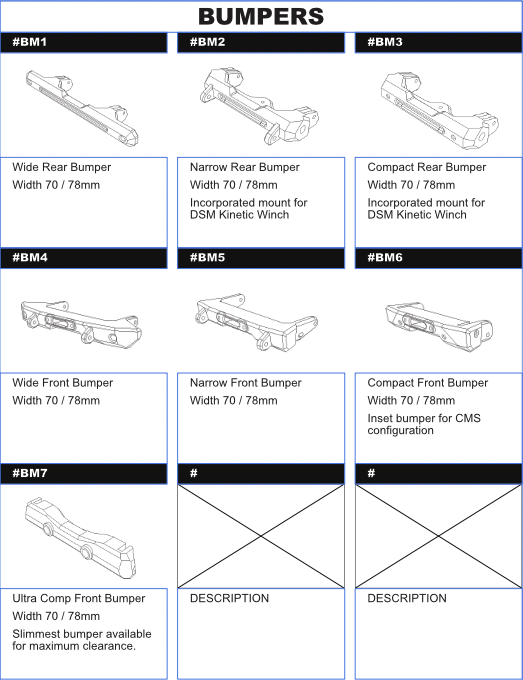 BUMPERS

#BM1

Wide Rear Bumper

Width 70 / 78mm

#BM2

Narrow Rear Bumper

Width 70 / 78mm

Incorporated mount for DSM Kinetic Winch

#BM3

Compact Rear Bumper

Width 70 / 78mm

Incorporated mount for DSM Kinetic Winch

#BM4

Wide Front Bumper

Width 70 / 78mm

#BM5

Narrow Front Bumper

Width 70 / 78mm

#BM6

Compact Front Bumper

Width 70 / 78mm

Inset bumper for CMS configuration

#BM7

Ultra Comp Front Bumper

Width 70 / 78mm

Slimmest bumper available for maximum clearance.

#

DESCRIPTION

#

DESCRIPTION