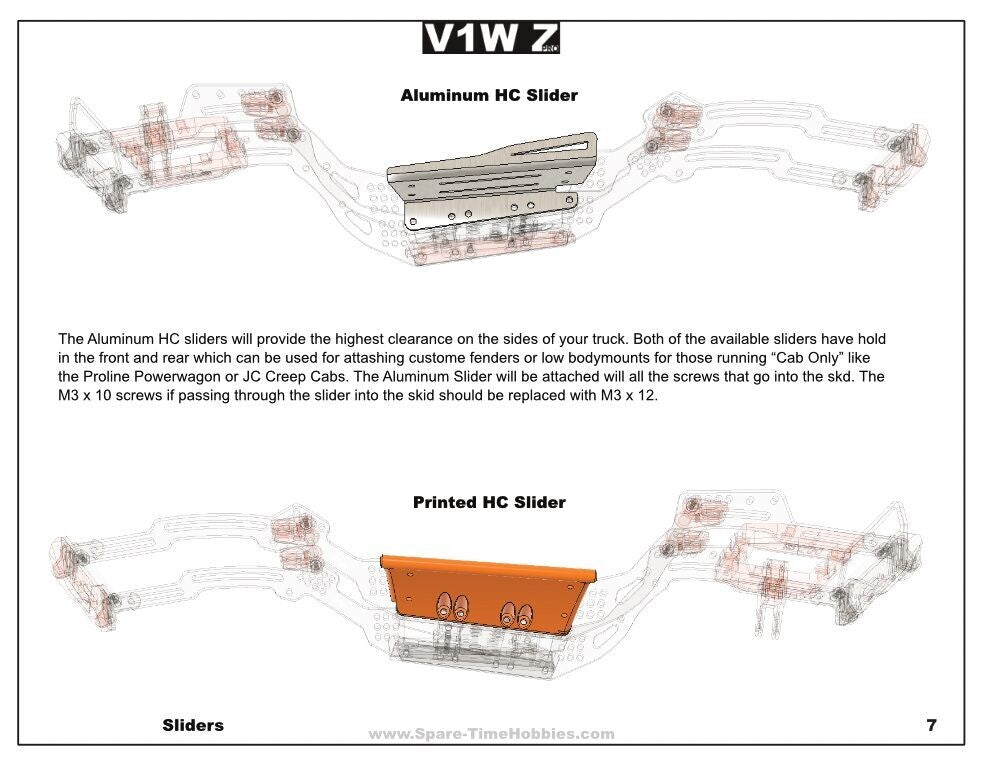 V1W Z PRO

Aluminum HC Slider

The Aluminum HC sliders will provide the highest clearance on the sides of your truck. Both of the available sliders have hold in the front and rear which can be used for attashing custome fenders or low bodymounts for those running “Cab Only” like the Proline Powerwagon or JC Creep Cabs. The Aluminum Slider will be attached will all the screws that go into the skd. The M3 x 10 screws if passing through the slider into the skid should be replaced with M3 x 12.

Printed HC Slider

Sliders

www.Spare-TimeHobbies.com

7